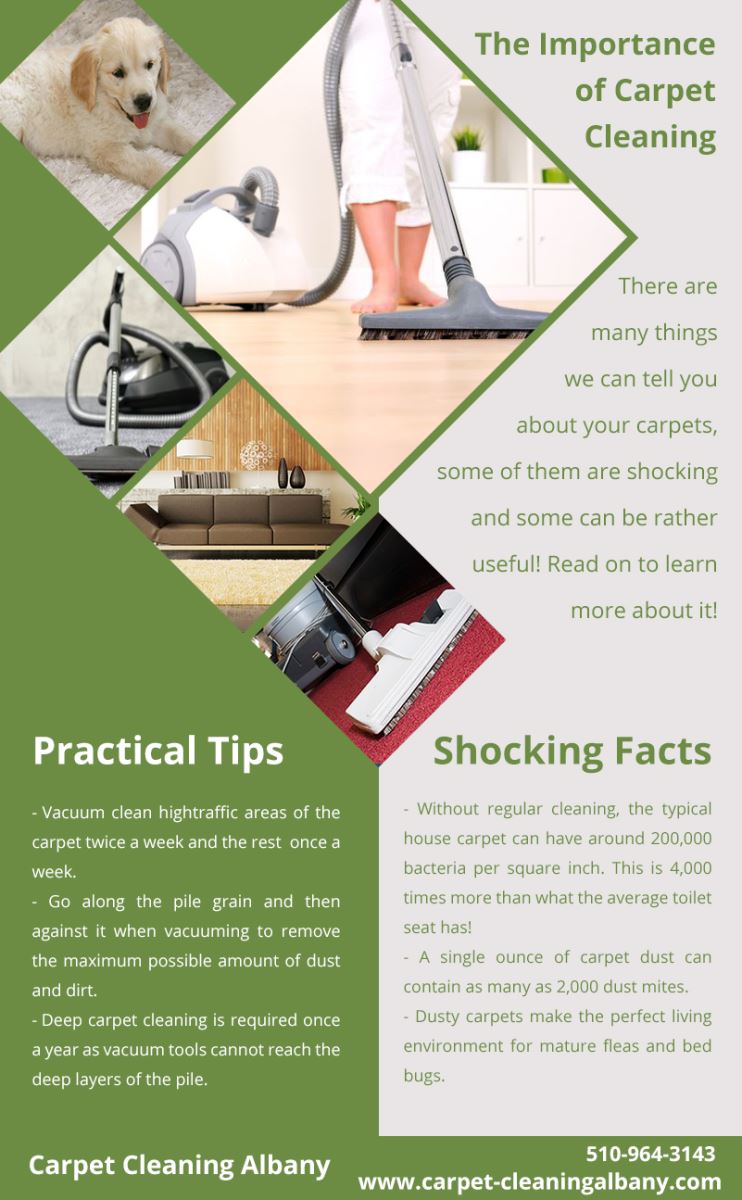 The Importance of Carpet Cleaning

There are many things we can tell you about your carpets, some of them are shocking and some can be rather useful! Read on to learn more about it!

Practical Tips

- Vacuum clean hightraffic areas of the carpet twice a week and the rest once a week.
- Go along the pile grain and then against it when vacuuming to remove the maximum possible amount of dust and dirt.
- Deep carpet cleaning is required once a year as vacuum tools cannot reach the deep layers of the pile.

Shocking Facts

- Without regular cleaning, the typical house carpet can have around 200,000 bacteria per square inch. This is 4,000 times more than what the average toilet seat has!
- A single ounce of carpet dust can contain as many as 2,000 dust mites.
- Dusty carpets make the perfect living environment for mature fleas and bed bugs.

Carpet Cleaning Albany

510-964-3143
www.carpet-cleaningalbany.com